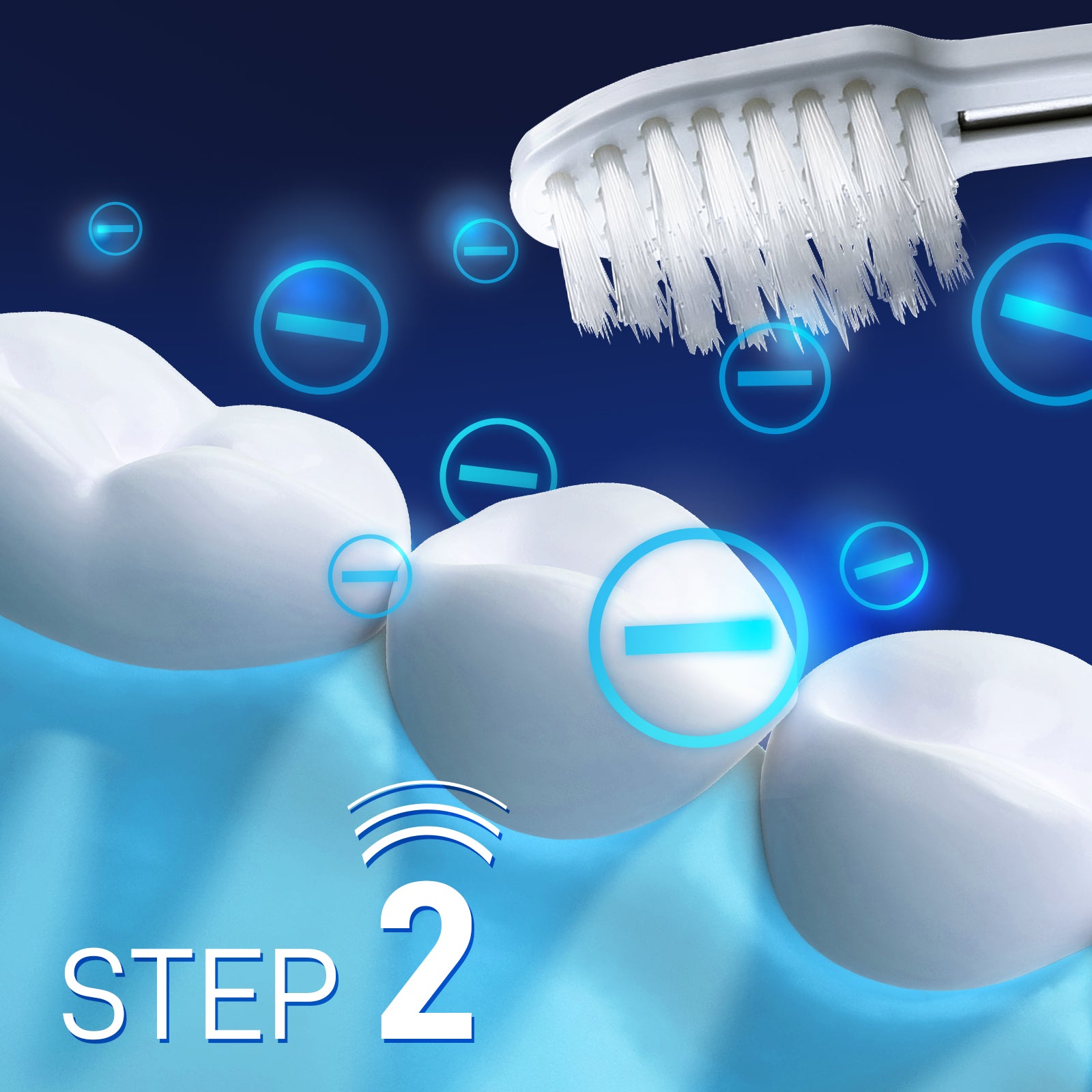 STEP 2