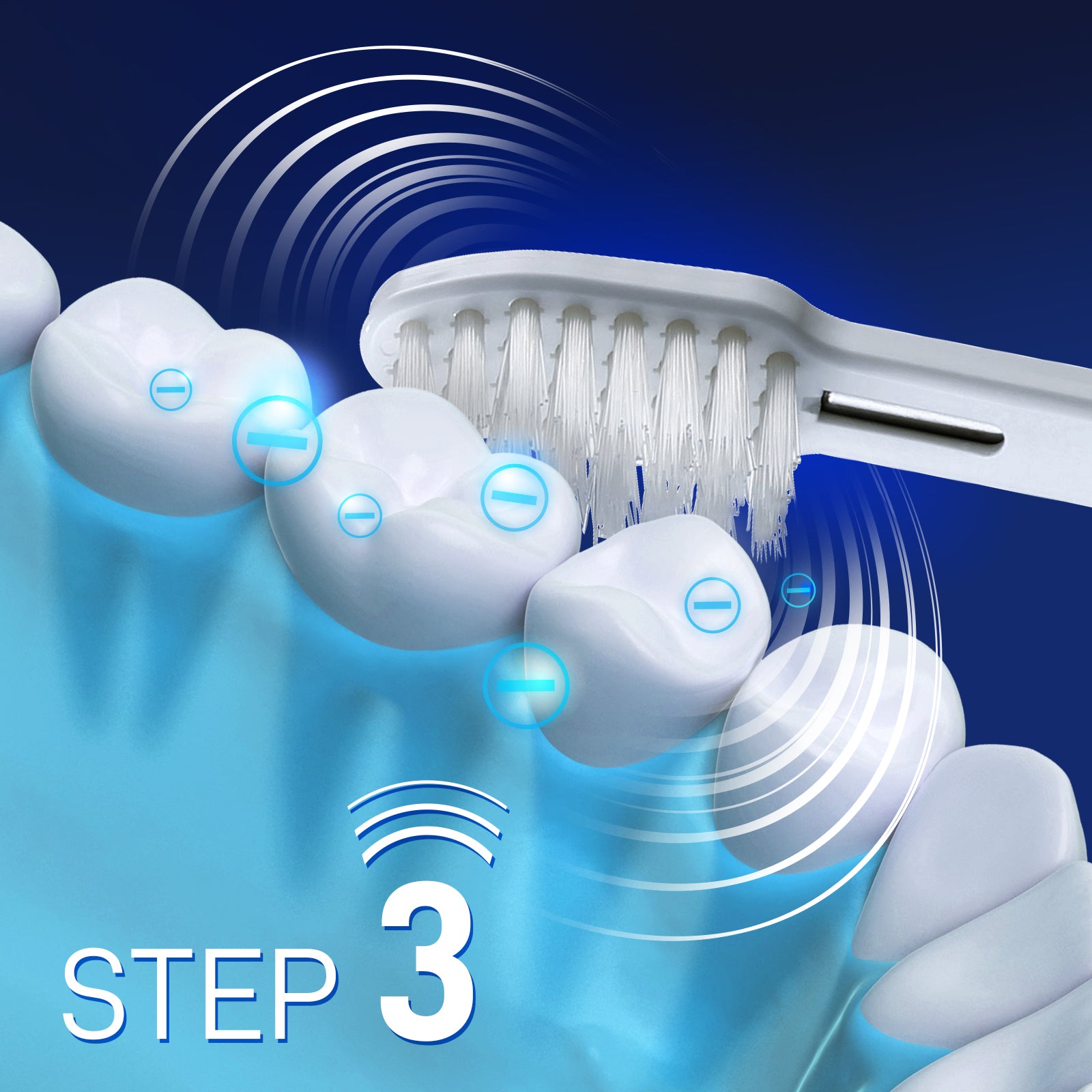 STEP 3